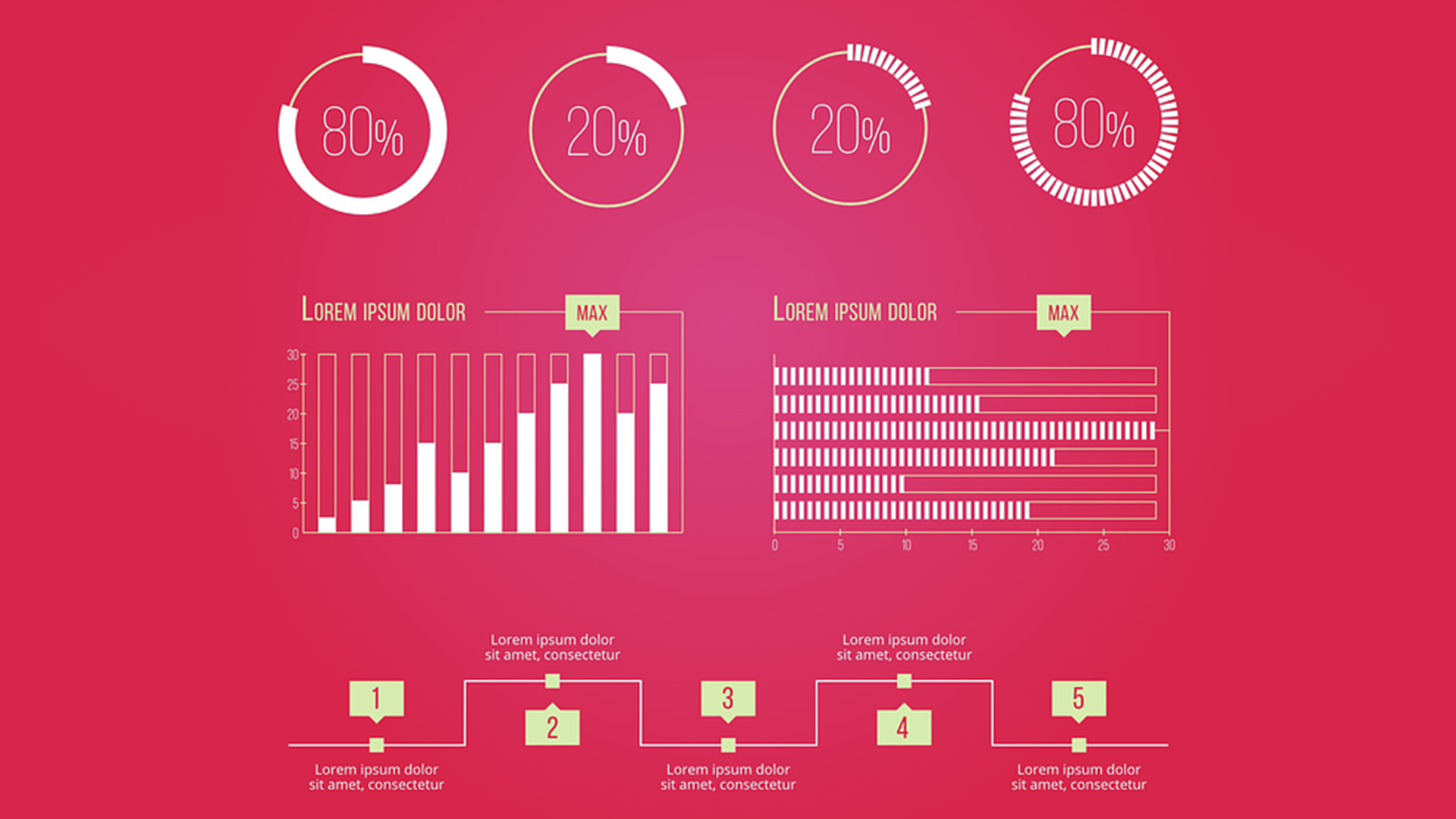 80%

20%

20%

80%

LOREM IPSUM DOLOR

MAX

30
25
20
15
10
5
0

LOREM IPSUM DOLOR

MAX

0
5
10
15
20
25
30

Lorem ipsum dolor sit amet, consectetur

Lorem ipsum dolor sit amet, consectetur

1

2

3

4

5

Lorem ipsum dolor sit amet, consectetur

Lorem ipsum dolor sit amet, consectetur

Lorem ipsum dolor sit amet, consectetur